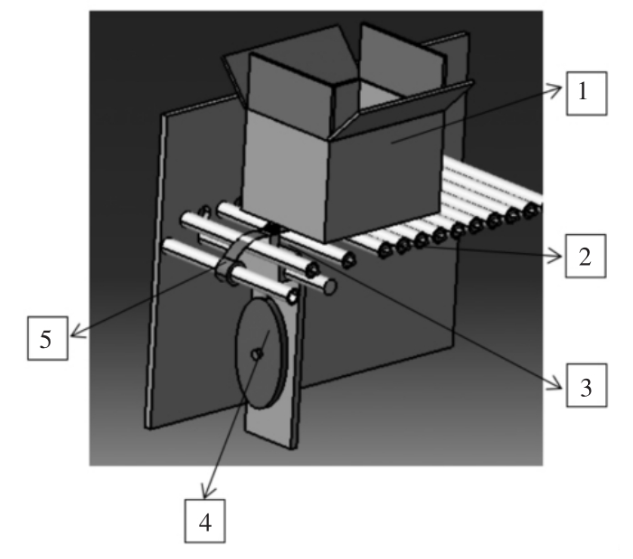 1
2
5
3
4