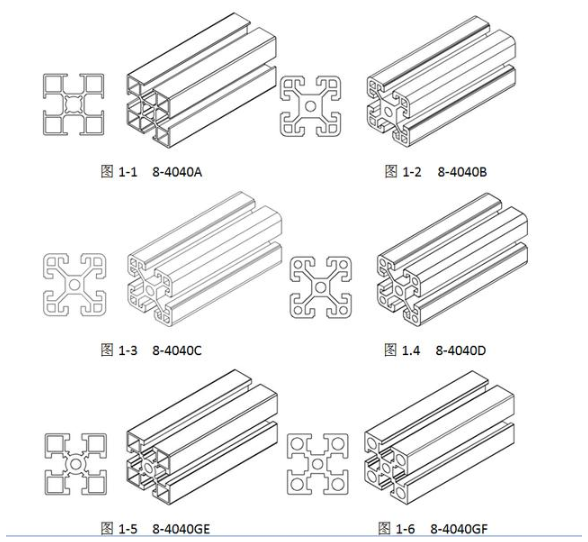 图 1-1 8-4040A

图 1-2 8-4040B

图 1-3 8-4040C

图 1.4 8-4040D

图 1-5 8-4040GE

图 1-6 8-4040GF